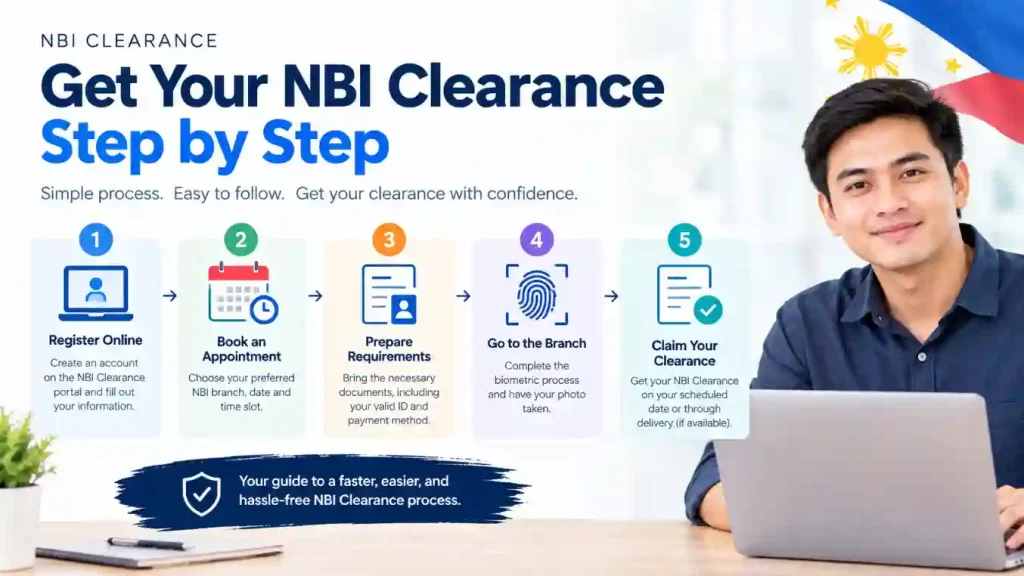 NBI CLEARANCE

Get Your NBI Clearance Step by Step

Simple process. Easy to follow. Get your clearance with confidence.

1
Register Online
Create an account on the NBI Clearance portal and fill out your information.

2
Book an Appointment
Choose your preferred NBI branch, date and time slot.

3
Prepare Requirements
Bring the necessary documents, including your valid ID and payment method.

4
Go to the Branch
Complete the biometric process and have your photo taken.

5
Claim Your Clearance
Get your NBI Clearance on your scheduled date or through delivery (if available).

Your guide to a faster, easier, and hassle-free NBI Clearance process.